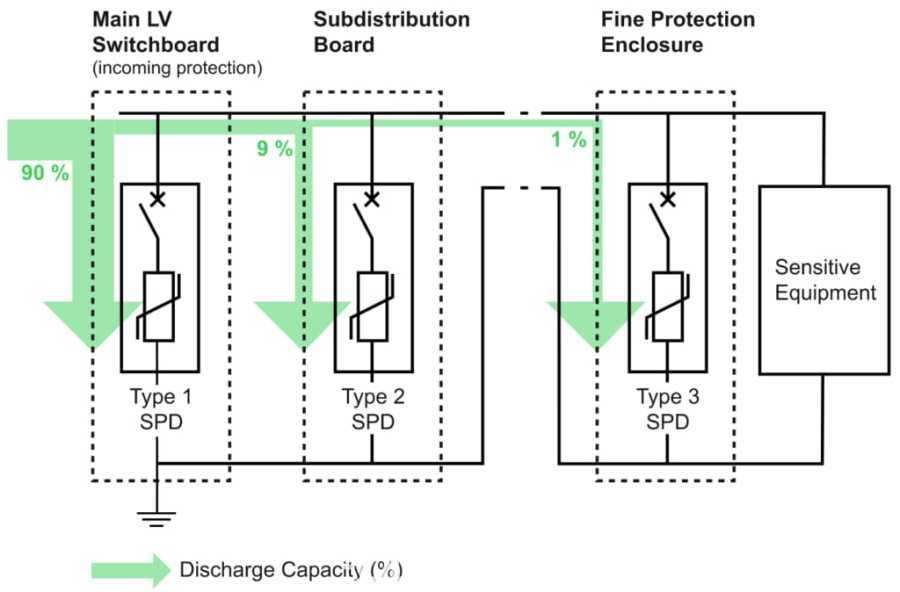 Main LV Switchboard
(incoming protection)

Subdistribution Board

Fine Protection Enclosure

90 %

9 %

1 %

Type 1 SPD

Type 2 SPD

Type 3 SPD

Sensitive Equipment

Discharge Capacity (%)